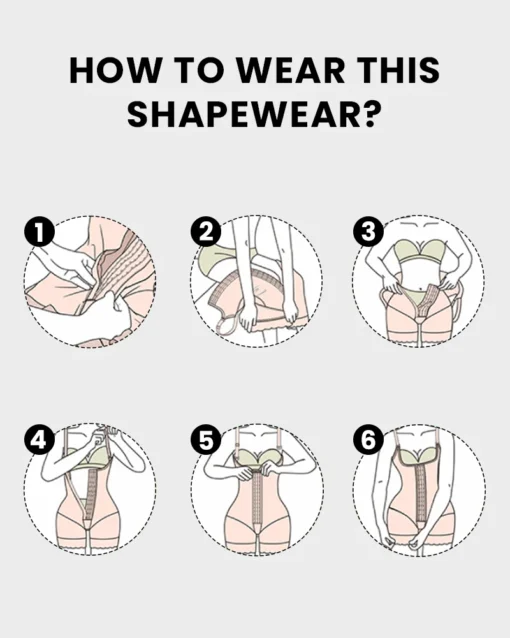 HOW TO WEAR THIS SHAPEWEAR?

1

2

3

4

5

6